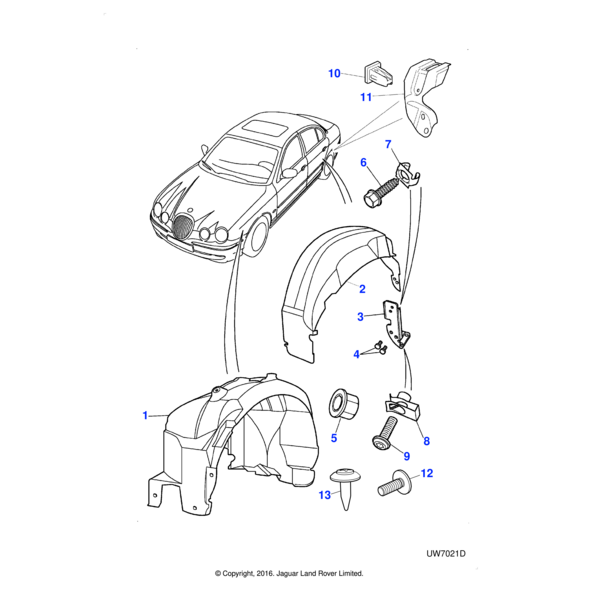 10
11
7
6
2
3
4
1
5
8
9
12
13
UW7021D
© Copyright, 2016. Jaguar Land Rover Limited.