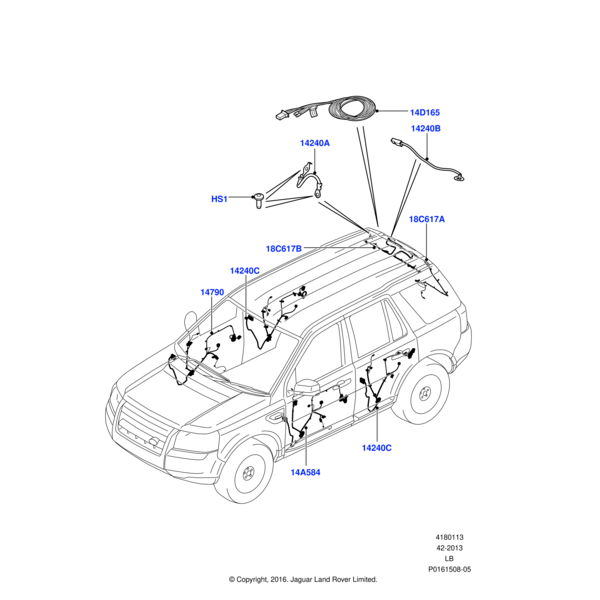 14D165
14240B
14240A
HS1
18C617A
18C617B
14240C
14790
14240C
14A584

4180113
42-2013
LB
P0161508-05

© Copyright, 2016. Jaguar Land Rover Limited.