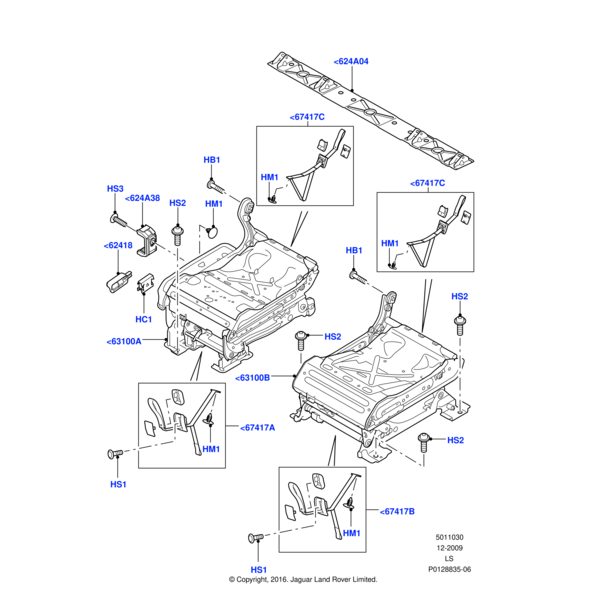 <624A04

<67417C

HB1

HM1

HS3

<624A38

HS2

HM1

<67417C

<62418

HM1

HB1

HC1

HS2

<63100A

HS2

<63100B

<67417A

HM1

HS2

HS1

<67417B

HM1

HS1

5011030
12-2009
LS
P0128835-06

© Copyright, 2016. Jaguar Land Rover Limited.