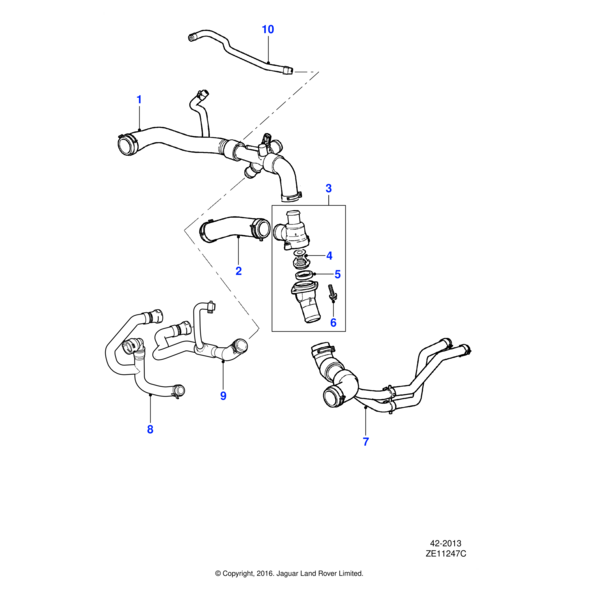 10

1

3

4

5

2

6

9

8

7

42-2013
ZE11247C

© Copyright, 2016. Jaguar Land Rover Limited.