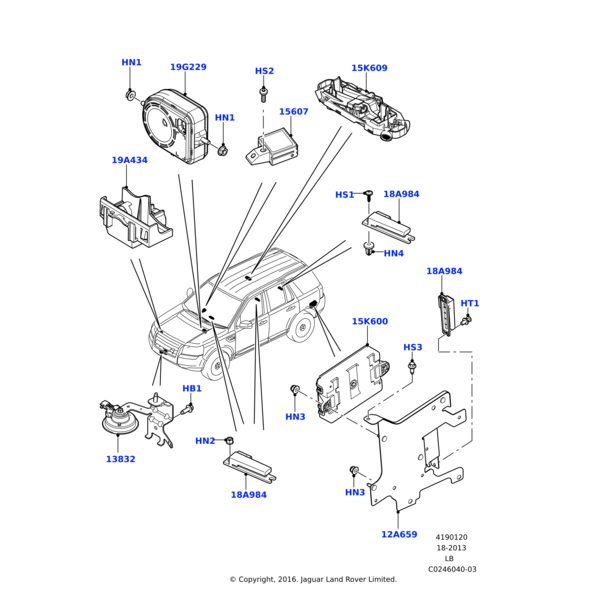 HN1
19G229
HS2
15K609
HN1
15607
19A434
HS1
18A984
HN4
18A984
HT1
15K600
HS3
HB1
HN3
HN2
13832
18A984
HN3
12A659
4190120
18-2013
LB
C0246040-03
© Copyright, 2016. Jaguar Land Rover Limited.