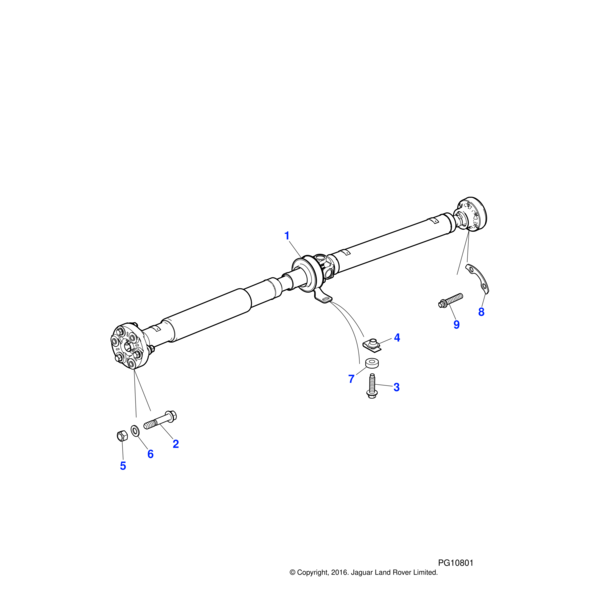 1
8
9
4
7
3
2
6
5
PG10801
© Copyright, 2016. Jaguar Land Rover Limited.