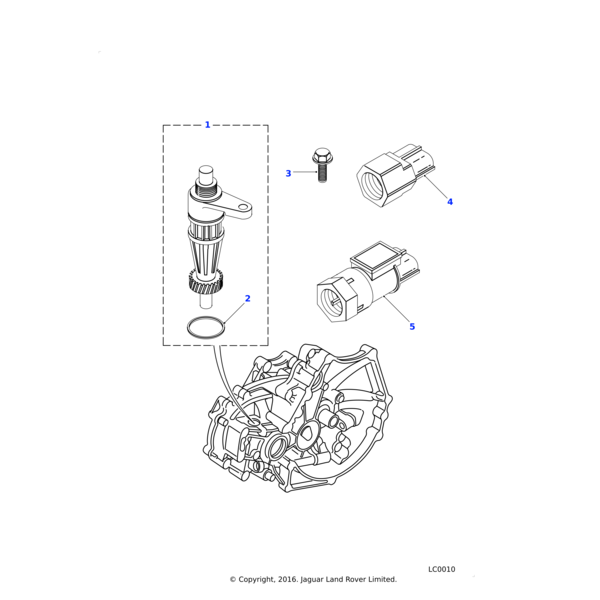 1

3

4

2

5

LC0010

© Copyright, 2016. Jaguar Land Rover Limited.