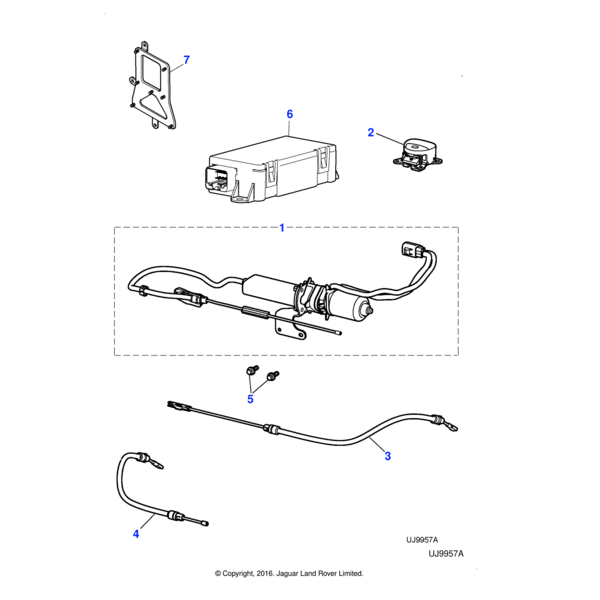 7
6
2
1
5
3
4
UJ9957A
UJ9957A
© Copyright, 2016. Jaguar Land Rover Limited.