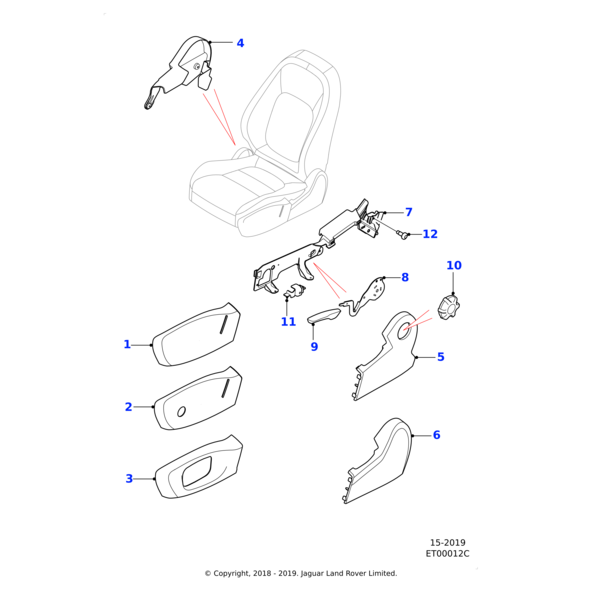 4

7

12

10

8

11

9

1

5

2

6

3

15-2019
ET00012C

© Copyright, 2018 - 2019. Jaguar Land Rover Limited.