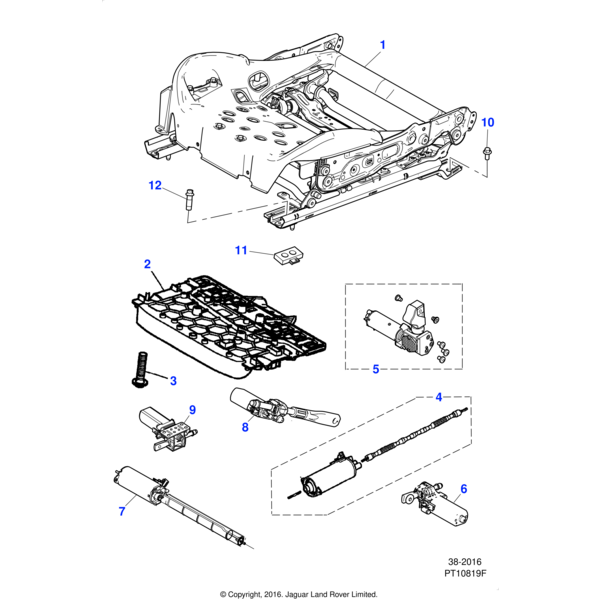 1
10
12
11
2
5
3
4
9
8
6
7
38-2016
PT10819F
© Copyright, 2016. Jaguar Land Rover Limited.