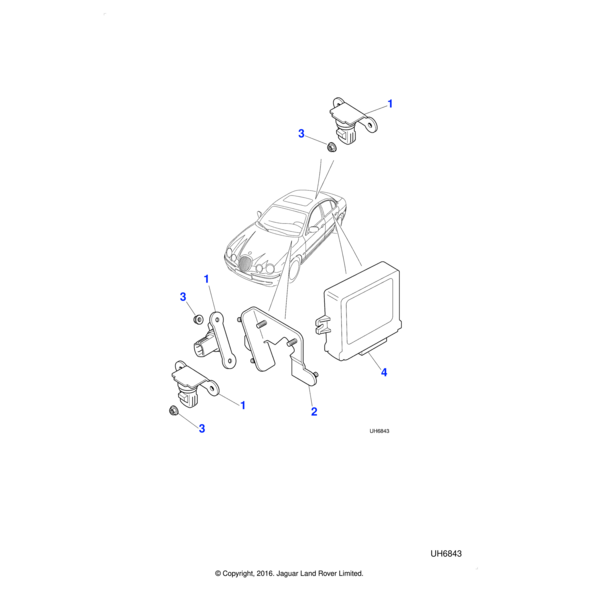 1
3
1
3
4
1
2
3
UH6843

UH6843

© Copyright, 2016. Jaguar Land Rover Limited.