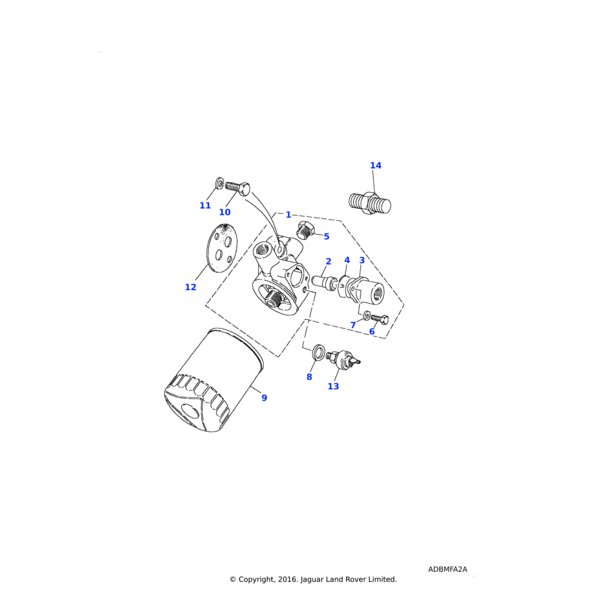 14

11
10

1

5

2 4 3

12

7
6

8
13

9

ADBMFA2A
© Copyright, 2016. Jaguar Land Rover Limited.