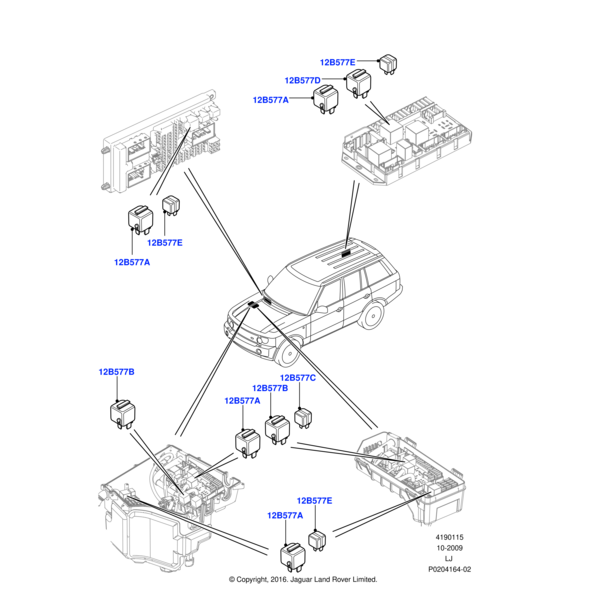 12B577E
12B577D
12B577A

12B577E
12B577A

12B577B
12B577C
12B577B
12B577A

12B577E
12B577A

4190115
10-2009
LJ
P0204164-02

© Copyright, 2016. Jaguar Land Rover Limited.