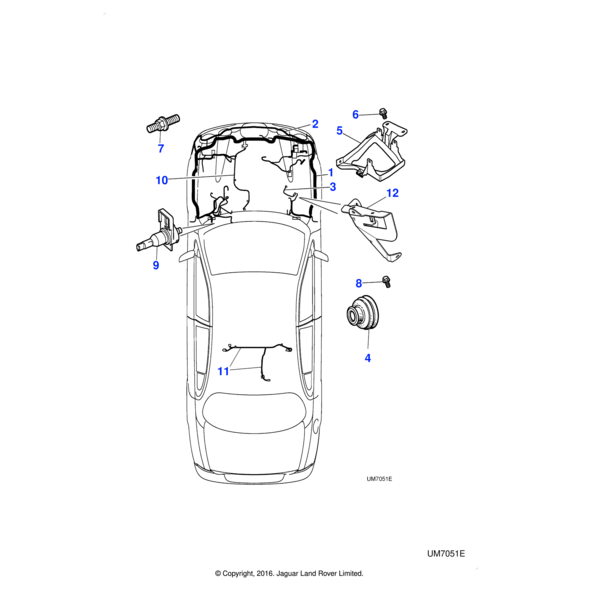 6
2
5
7
10
1
3
12
9
8
4
11
UM7051E

UM7051E

© Copyright, 2016. Jaguar Land Rover Limited.