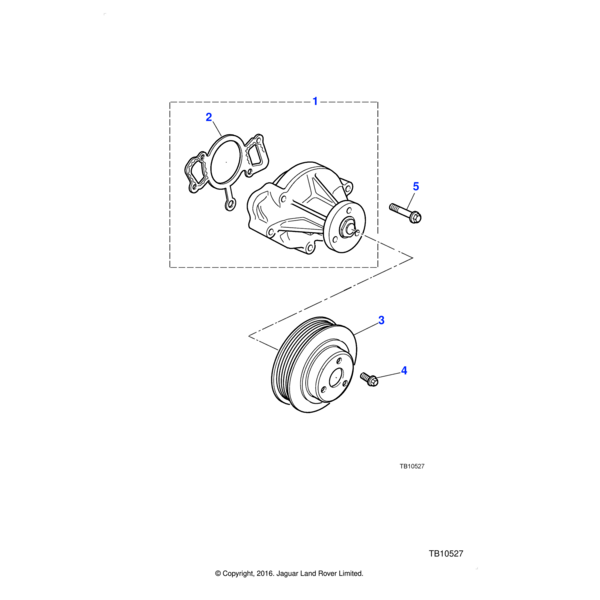 1
2
5
3
4
TB10527
TB10527
© Copyright, 2016. Jaguar Land Rover Limited.