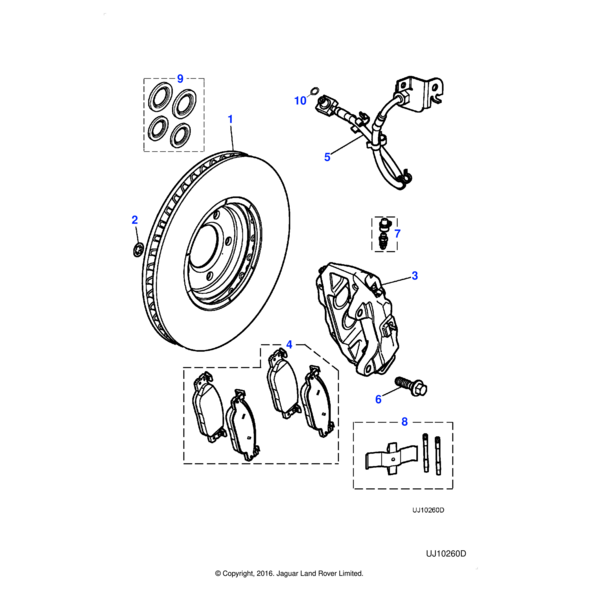 9
10
1
5
2
7
3
4
6
8
UJ10260D
UJ10260D
© Copyright, 2016. Jaguar Land Rover Limited.