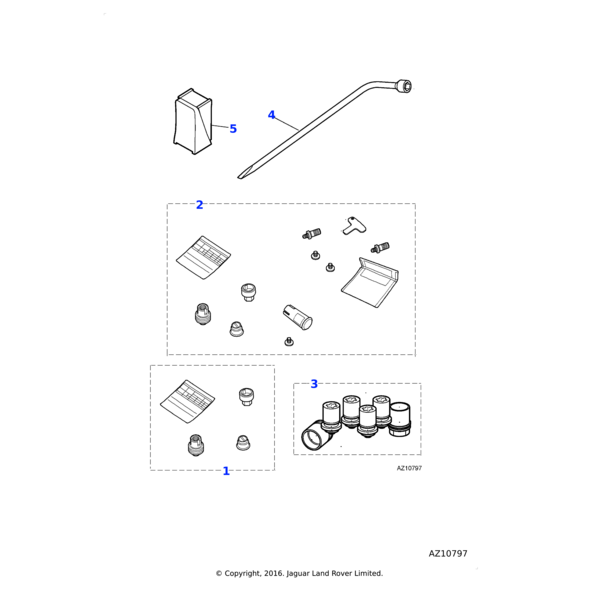 5

4

2

3

1

AZ10797

AZ10797

© Copyright, 2016. Jaguar Land Rover Limited.