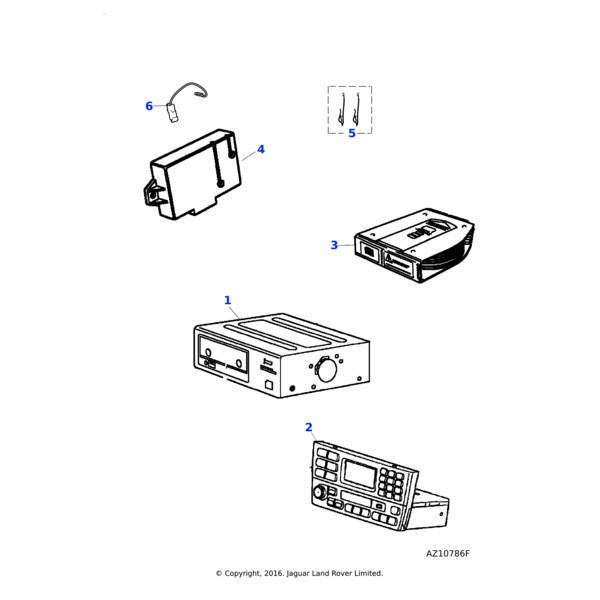 6

5

4

3

1

2

AZ10786F

© Copyright, 2016. Jaguar Land Rover Limited.