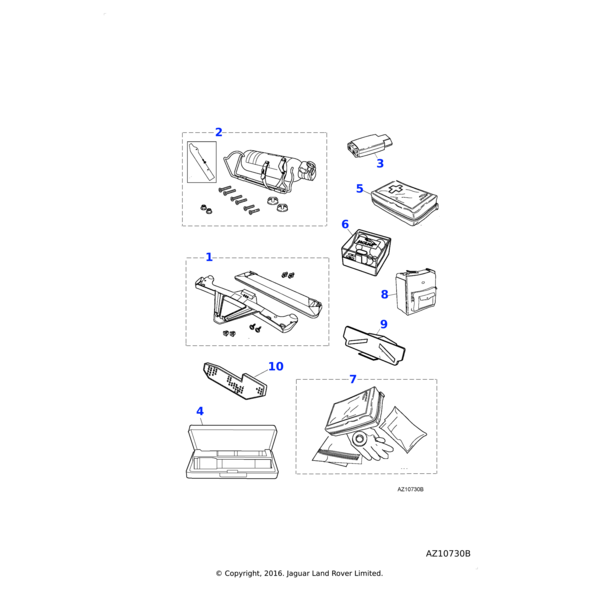 2
3
5
6
1
8
9
10
7
4
AZ10730B

AZ10730B

© Copyright, 2016. Jaguar Land Rover Limited.