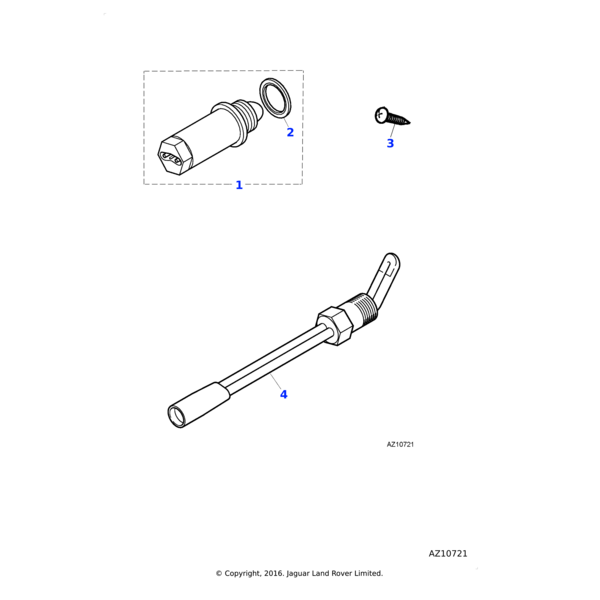 2

3

1

4

AZ10721

AZ10721

© Copyright, 2016. Jaguar Land Rover Limited.