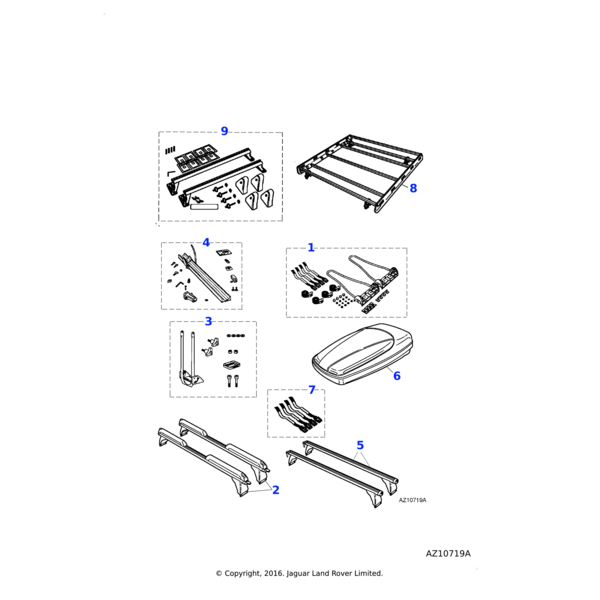 9

8

4

1

3

6

7

5

2

AZ10719A

AZ10719A

© Copyright, 2016. Jaguar Land Rover Limited.