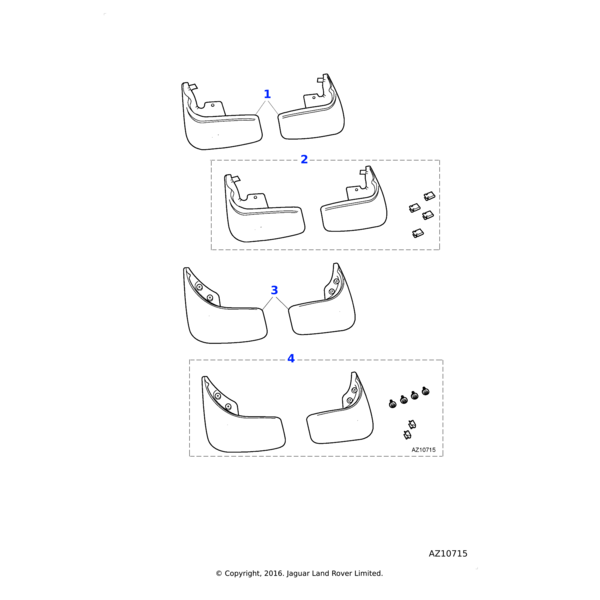 1

2

3

4

AZ10715

AZ10715

© Copyright, 2016. Jaguar Land Rover Limited.