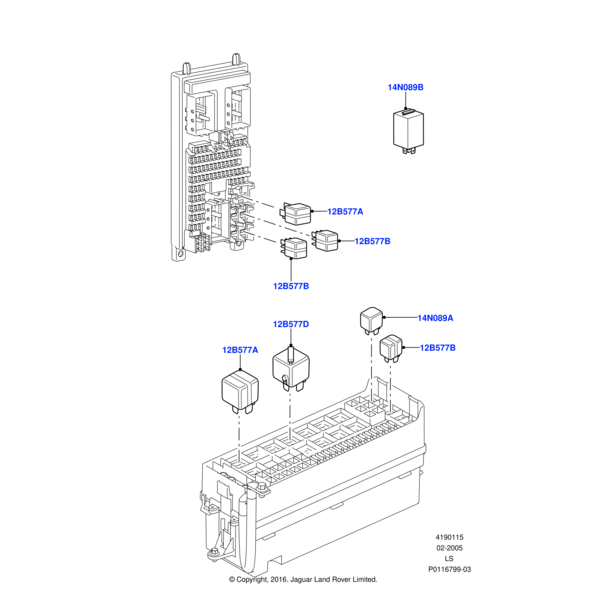 14N089B

12B577A

12B577B

12B577B

12B577D

14N089A

12B577A

12B577B

4190115
02-2005
LS
P0116799-03

© Copyright, 2016. Jaguar Land Rover Limited.