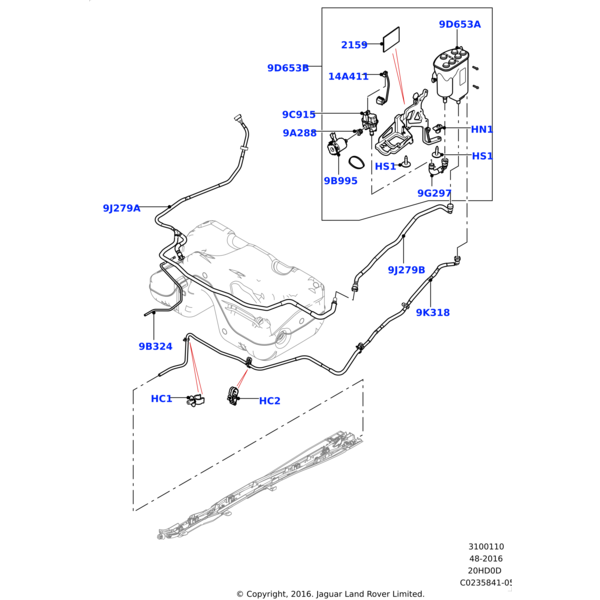 9D653A
2159
9D653B
14A411
9C915
9A288
HN1
HS1
HS1
9B995
9G297
9J279A
9J279B
9K318
9B324
HC1
HC2

3100110
48-2016
20HD0D
C0235841-05

© Copyright, 2016. Jaguar Land Rover Limited.