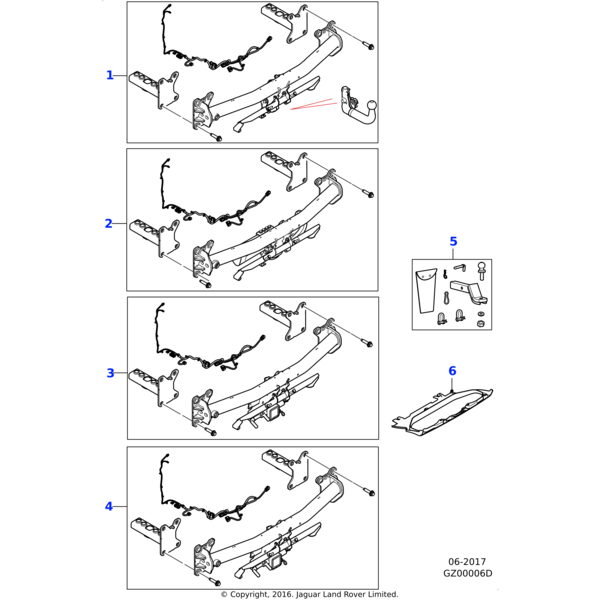 1

2

3

4

5

6

06-2017
GZ00006D

© Copyright, 2016. Jaguar Land Rover Limited.