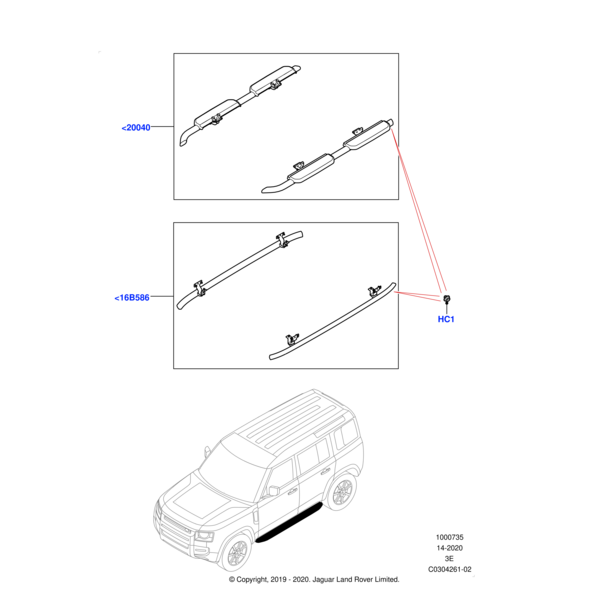 <20040

<16B586

HC1

1000735
14-2020
3E
C0304261-02

© Copyright, 2019 - 2020. Jaguar Land Rover Limited.