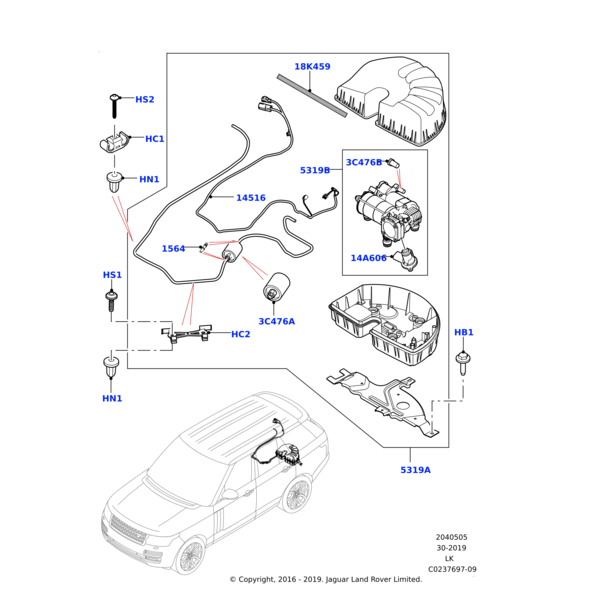 18K459

HS2

HC1

HN1

5319B

3C476B

14516

1564

14A606

HS1

3C476A

HC2

HB1

HN1

5319A

2040505
30-2019
LK
C0237697-09

© Copyright, 2016 - 2019. Jaguar Land Rover Limited.