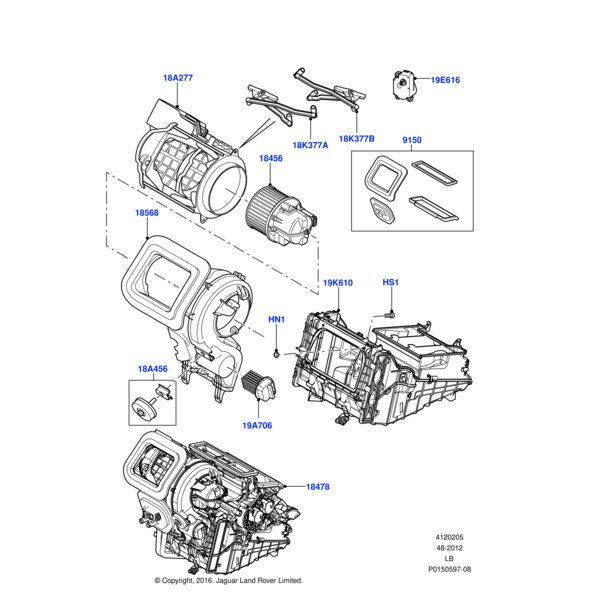 18A277

19E616

18K377A

18K377B

9150

18456

18568

19K610

HS1

HN1

18A456

19A706

18478

4120205
48-2012
LB
P0150597-08

© Copyright, 2016. Jaguar Land Rover Limited.