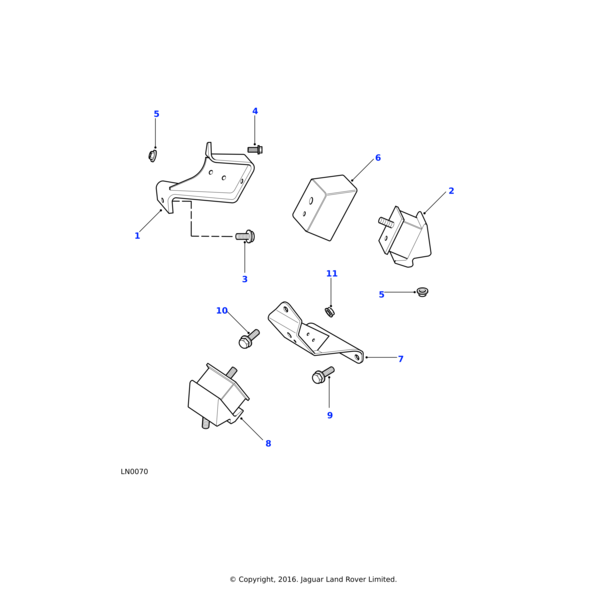 5
4
6
2
1
3
11
5
10
7
9
8
LN0070
© Copyright, 2016. Jaguar Land Rover Limited.