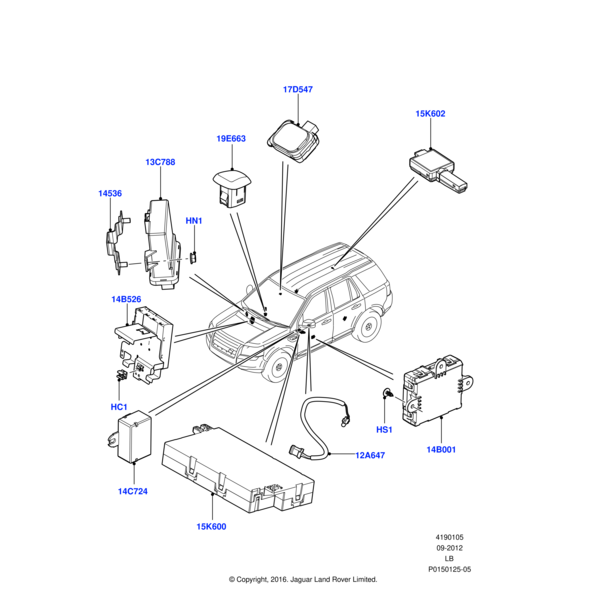 17D547

15K602

19E663

13C788

14536

HN1

14B526

HC1

HS1

14B001

12A647

14C724

15K600

4190105
09-2012
LB
P0150125-05

© Copyright, 2016. Jaguar Land Rover Limited.