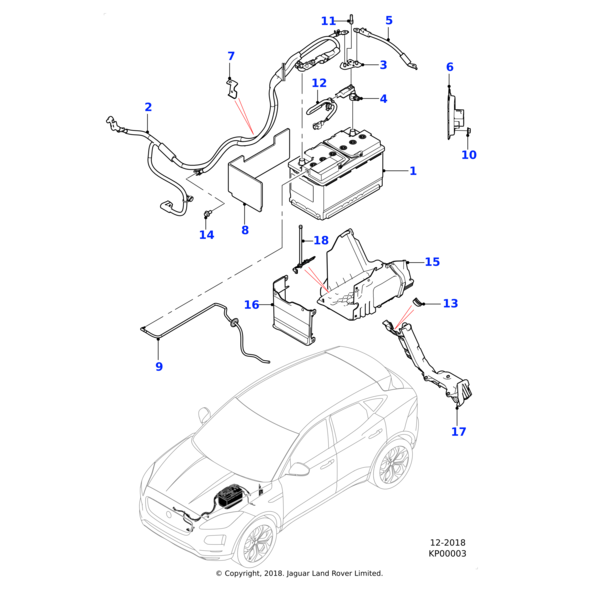 11
5
7
3
6
12
4
2
10
1
14
8
18
15
16
13
9
17
12-2018
KP00003
© Copyright, 2018. Jaguar Land Rover Limited.