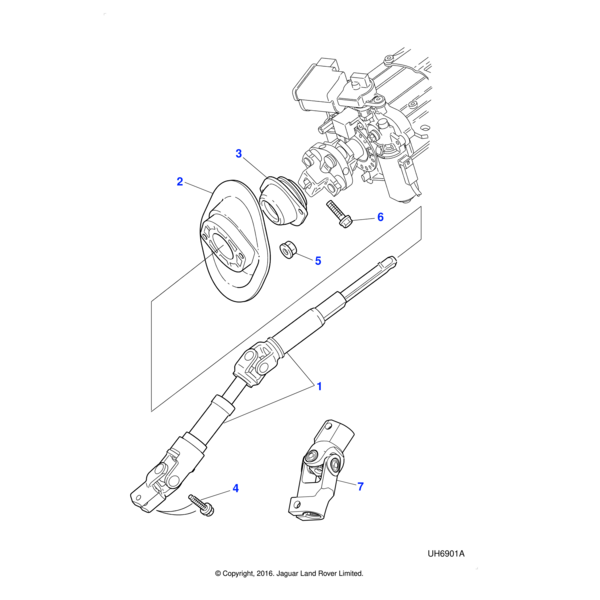 3
2
6
5
1
4
7
UH6901A
© Copyright, 2016. Jaguar Land Rover Limited.