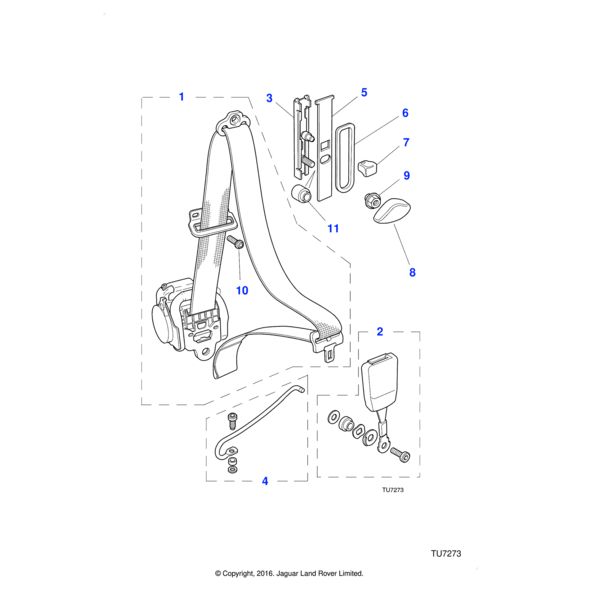 1
3
5
6
7
9
11
8
10
2
4
TU7273

TU7273

© Copyright, 2016. Jaguar Land Rover Limited.