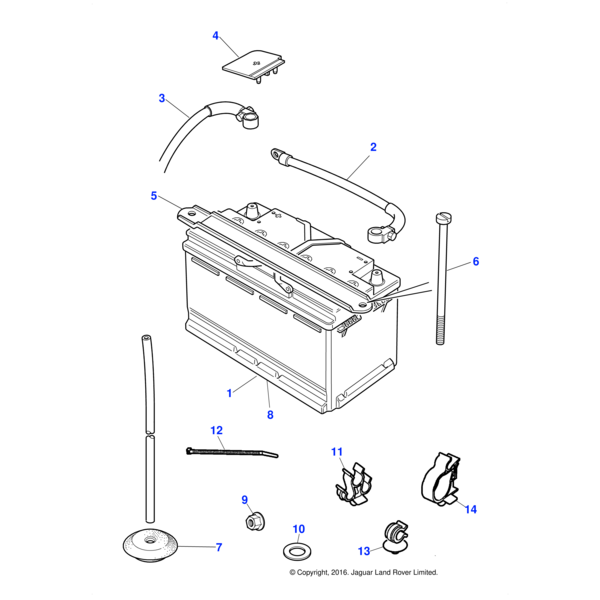 4
3
2
5
6
1
8
12
11
14
9
10
13
7
© Copyright, 2016. Jaguar Land Rover Limited.