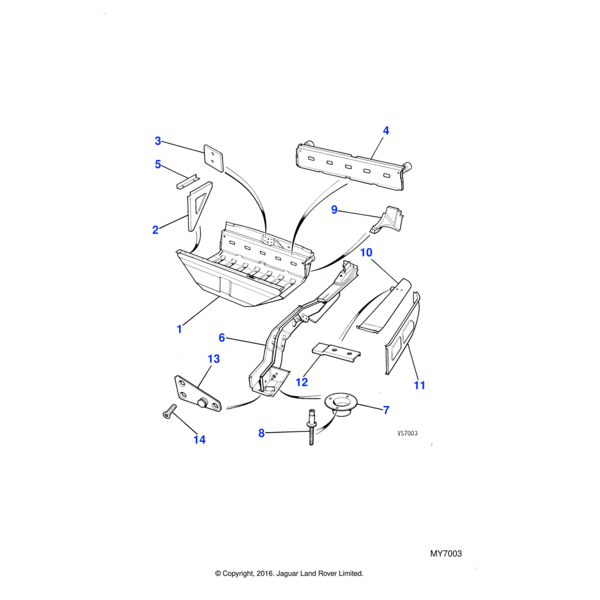 3
4
5
9
2
10
1
6
13
12
11
7
14
8
VS7003
MY7003
© Copyright, 2016. Jaguar Land Rover Limited.