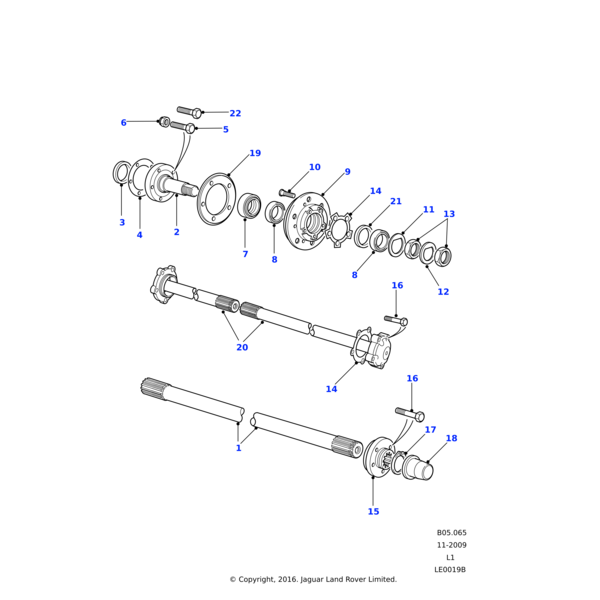 22
6
5
19
10
9
14
21
11
13
3
4
2
7
8
8
12
16
20
14
16
17
18
1
15
B05.065
11-2009
L1
LE0019B
© Copyright, 2016. Jaguar Land Rover Limited.