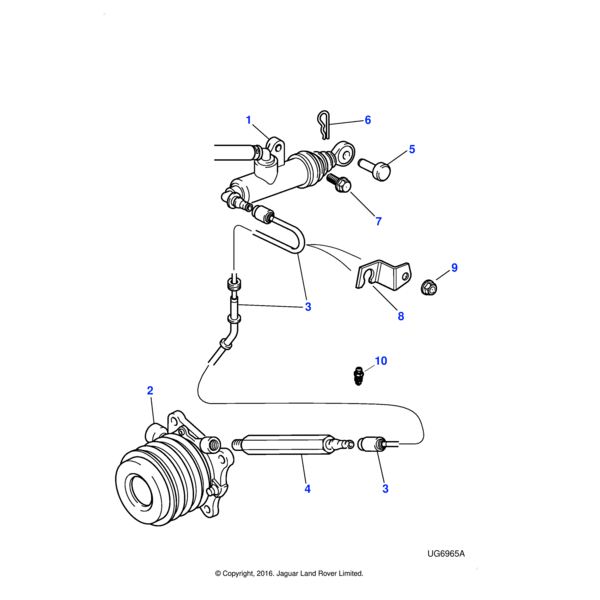 1
6
5
7
9
3
8
10
2
4
3
UG6965A
© Copyright, 2016. Jaguar Land Rover Limited.