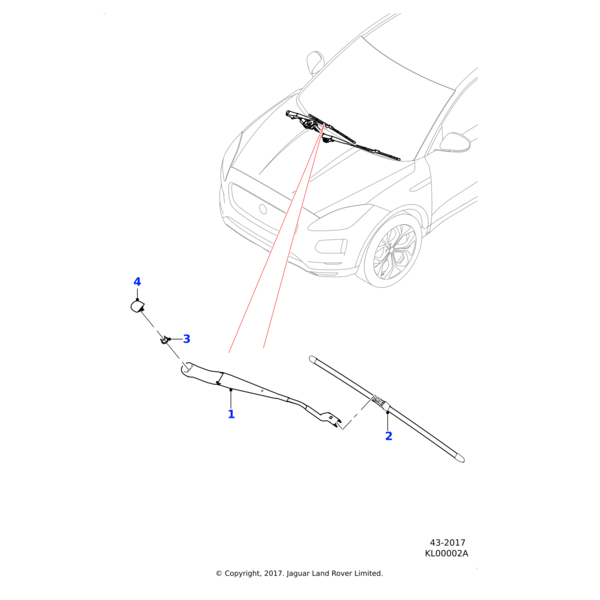 4

3

1

2

43-2017
KL00002A

© Copyright, 2017. Jaguar Land Rover Limited.