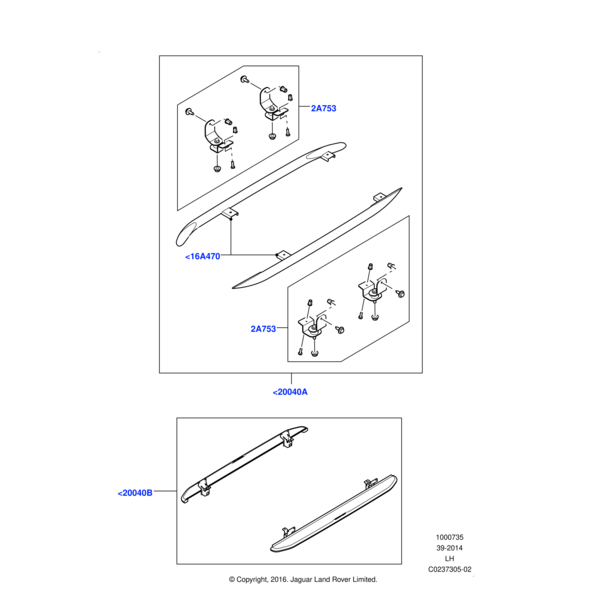 2A753

<16A470

2A753

<20040A

<20040B

1000735
39-2014
LH
C0237305-02

© Copyright, 2016. Jaguar Land Rover Limited.