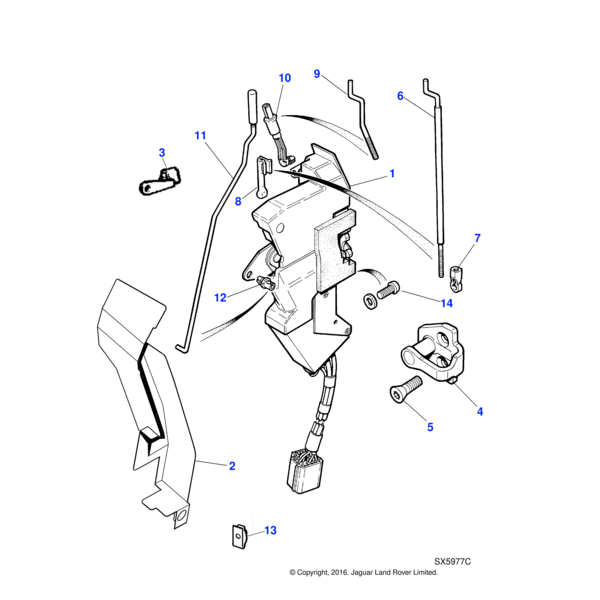 10
9
6
11
3
1
8
7
12
14
4
5
2
13
SX5977C
© Copyright, 2016. Jaguar Land Rover Limited.