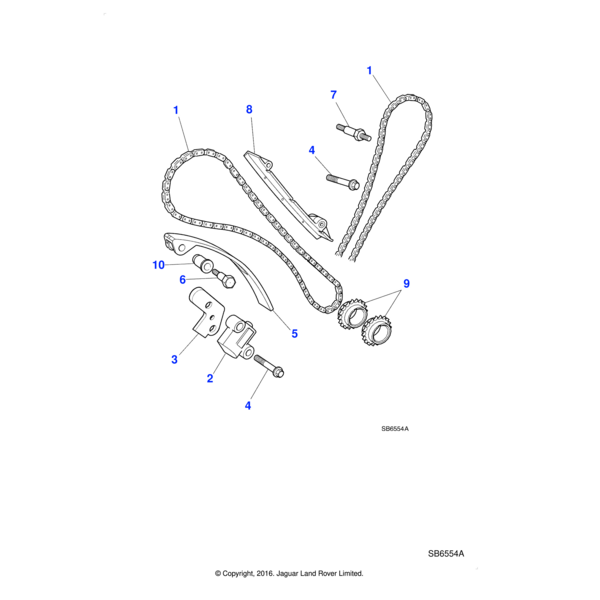 1
7
1
8
4
10
6
9
5
3
2
4
SB6554A

SB6554A

© Copyright, 2016. Jaguar Land Rover Limited.