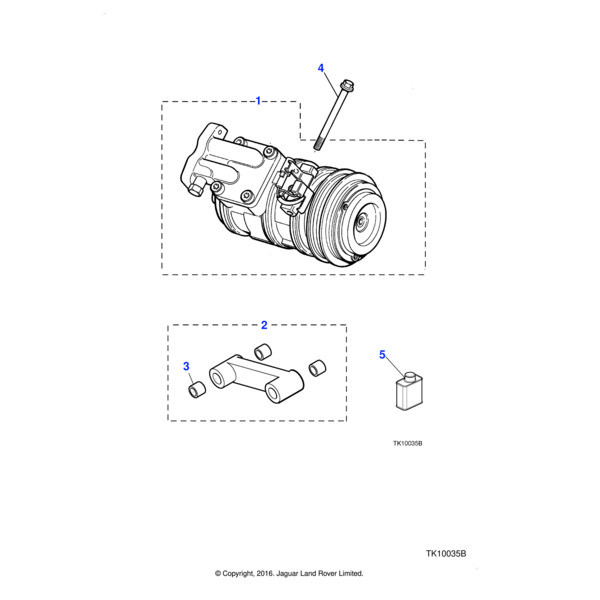 4

1

2

3

5

TK10035B

TK10035B

© Copyright, 2016. Jaguar Land Rover Limited.