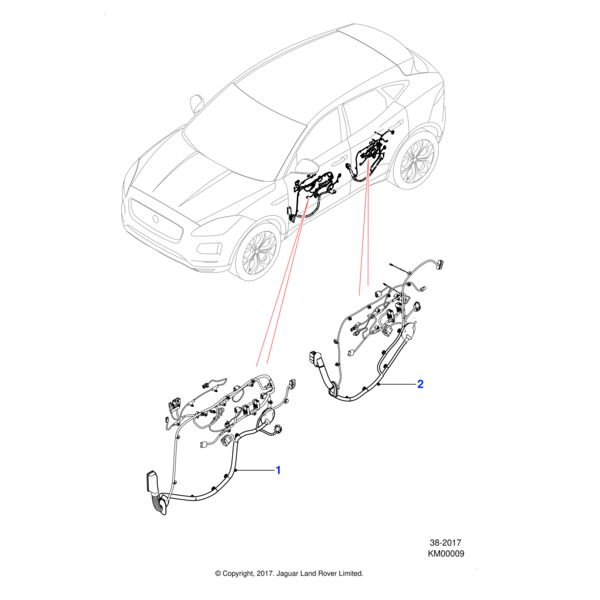 2

1

38-2017
KM00009

© Copyright, 2017. Jaguar Land Rover Limited.