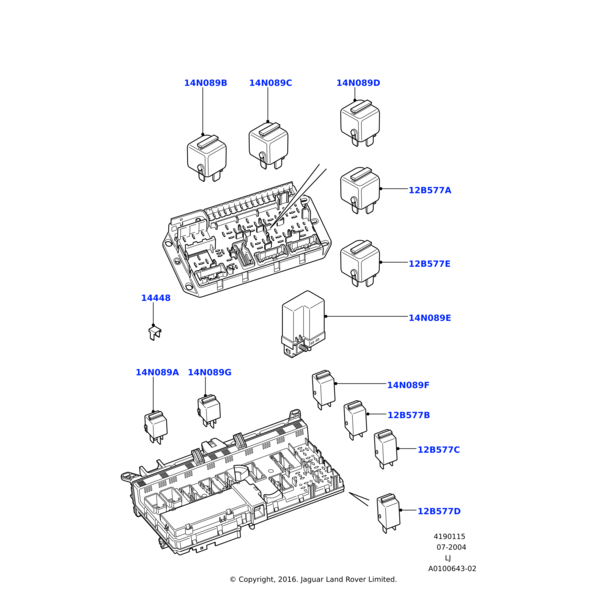 14N089B
14N089C
14N089D
12B577A
12B577E
14448
14N089E
14N089A
14N089G
14N089F
12B577B
12B577C
12B577D

4190115
07-2004
LJ
A0100643-02

© Copyright, 2016. Jaguar Land Rover Limited.