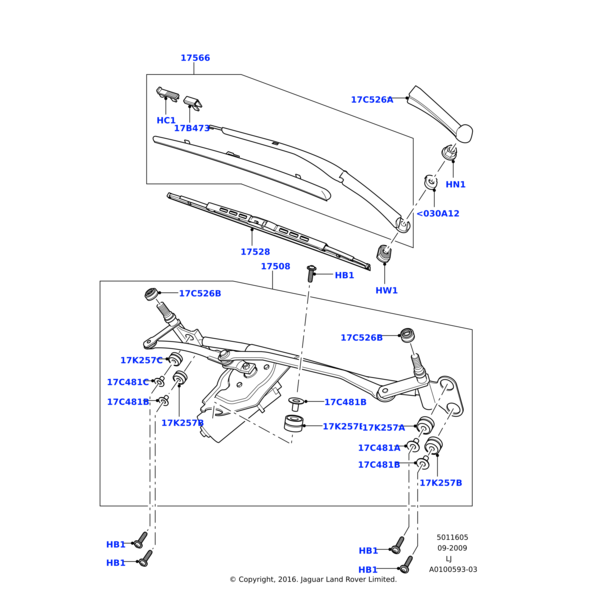 17566

17C526A

HC1

17B473

HN1

<030A12

17528

17508

HB1

HW1

17C526B

17C526B

17K257C

17C481C

17C481B

17K257B

17C481B

17K257B

17K257A

17C481A

17C481B

17K257B

HB1

HB1

HB1

HB1

5011605
09-2009
LJ
A0100593-03

© Copyright, 2016. Jaguar Land Rover Limited.