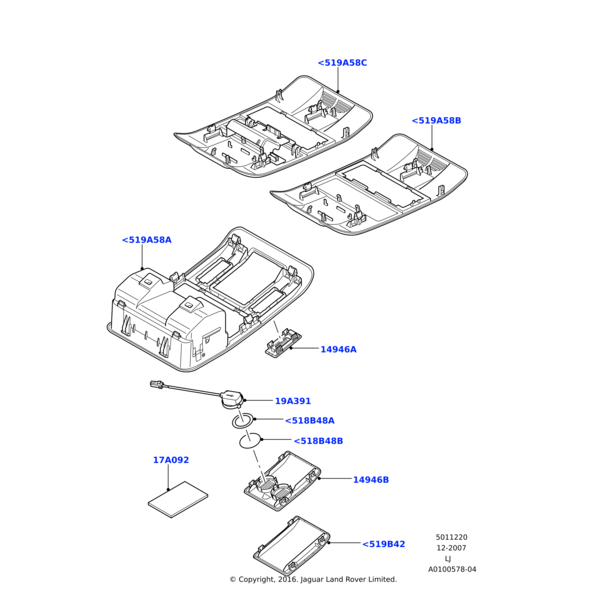 <519A58C

<519A58B

<519A58A

14946A

19A391

<518B48A

<518B48B

17A092

14946B

<519B42

5011220
12-2007
LJ
A0100578-04

© Copyright, 2016. Jaguar Land Rover Limited.