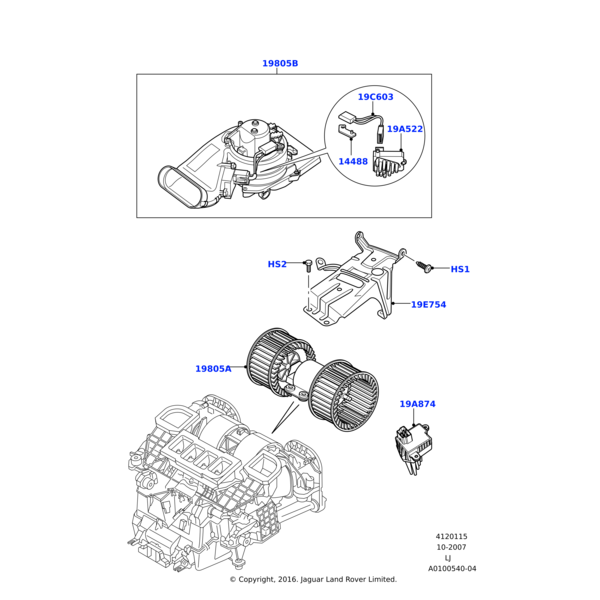 19805B

19C603

19A522

14488

HS2

HS1

19E754

19805A

19A874

4120115
10-2007
LJ
A0100540-04

© Copyright, 2016. Jaguar Land Rover Limited.