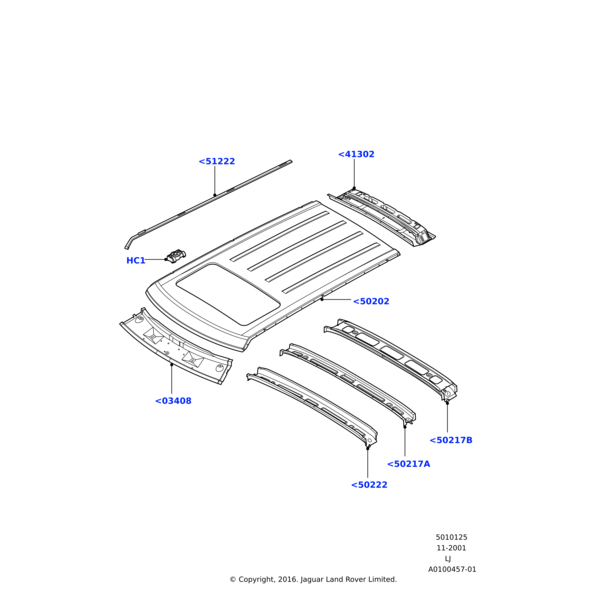 <51222

<41302

HC1

<50202

<03408

<50217B

<50217A

<50222

5010125
11-2001
LJ
A0100457-01

© Copyright, 2016. Jaguar Land Rover Limited.