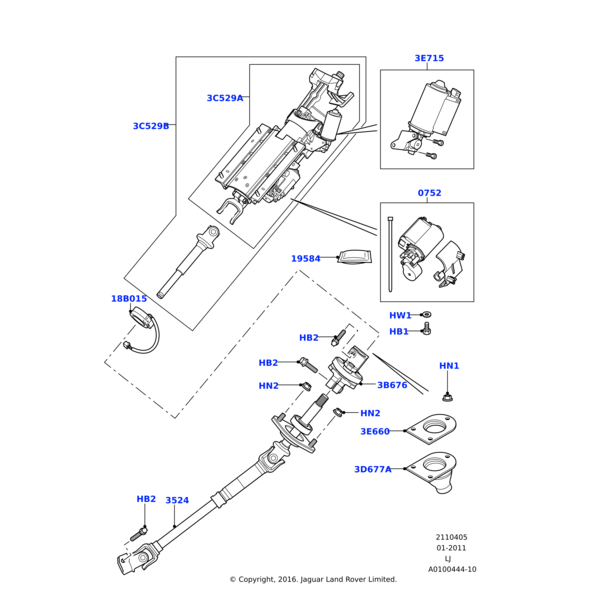 3E715
3C529A
3C529B
0752
19584
18B015
HW1
HB1
HB2
HB2
HN1
HN2
3B676
HN2
3E660
3D677A
HB2
3524
2110405
01-2011
LJ
A0100444-10
© Copyright, 2016. Jaguar Land Rover Limited.