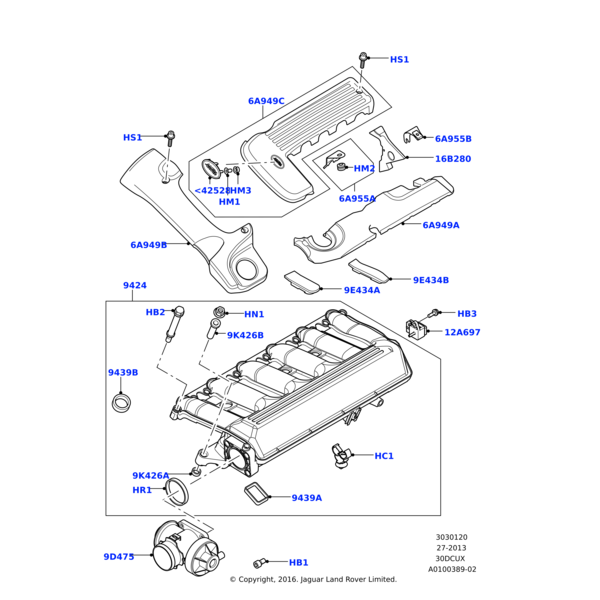 HS1
6A949C
HS1
6A955B
16B280
HM2
<42528
HM3
HM1
6A955A
6A949A
6A949B
9E434B
9E434A
9424
HB2
HN1
HB3
9K426B
12A697
9439B
HC1
9K426A
HR1
9439A
9D475
HB1
3030120
27-2013
30DCUX
A0100389-02
© Copyright, 2016. Jaguar Land Rover Limited.